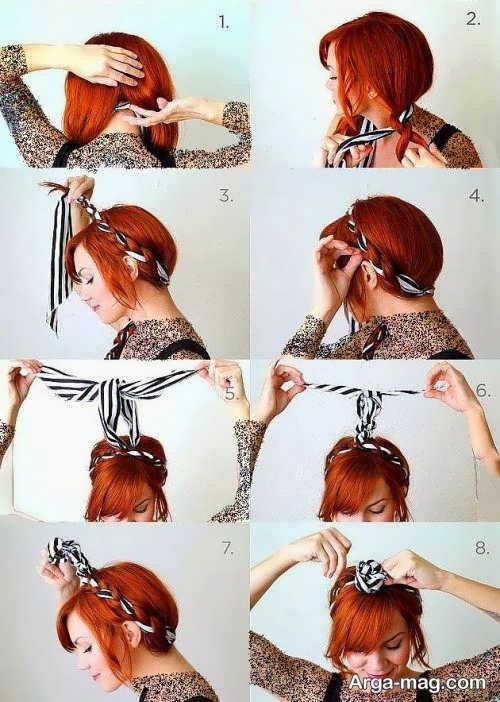 1.
2.
3.
4.
5.
6.
7.
8.
Arga-mag.com